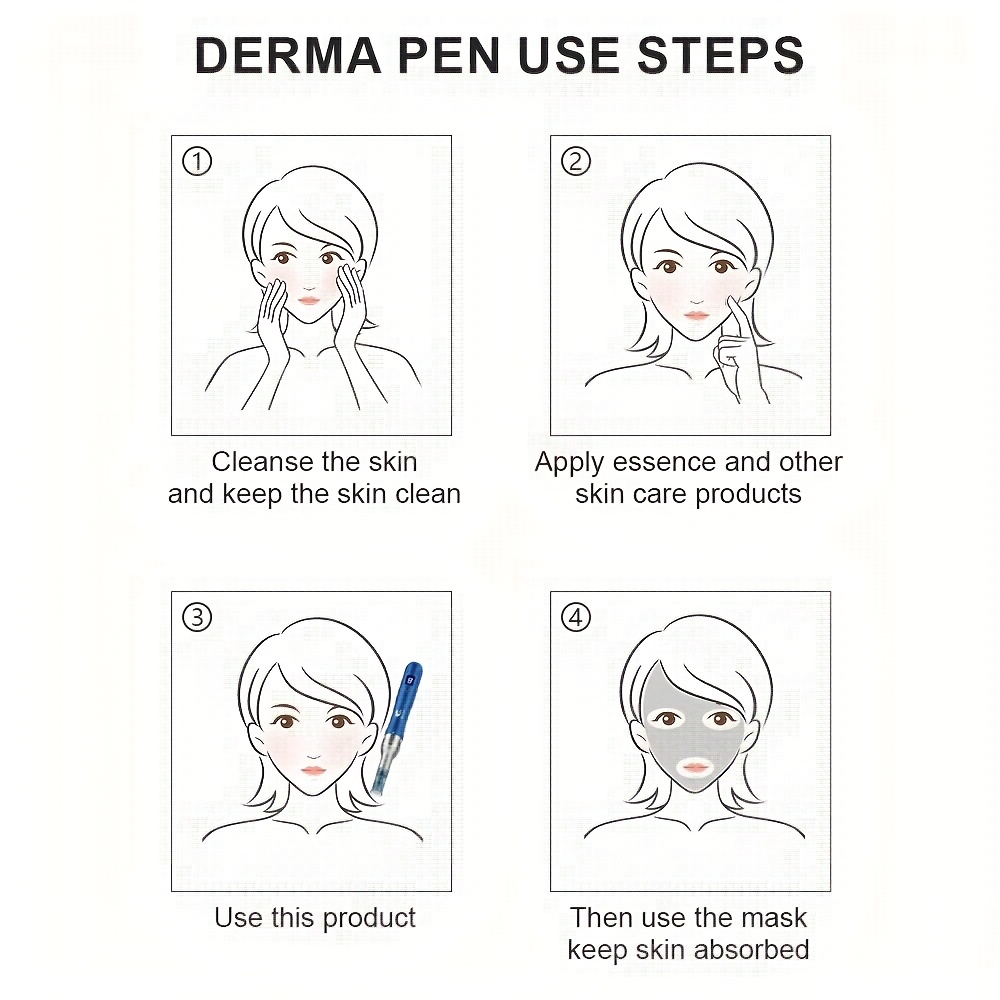 DERMA PEN USE STEPS

①

Cleanse the skin and keep the skin clean

②

Apply essence and other skin care products

③

Use this product

④

Then use the mask keep skin absorbed