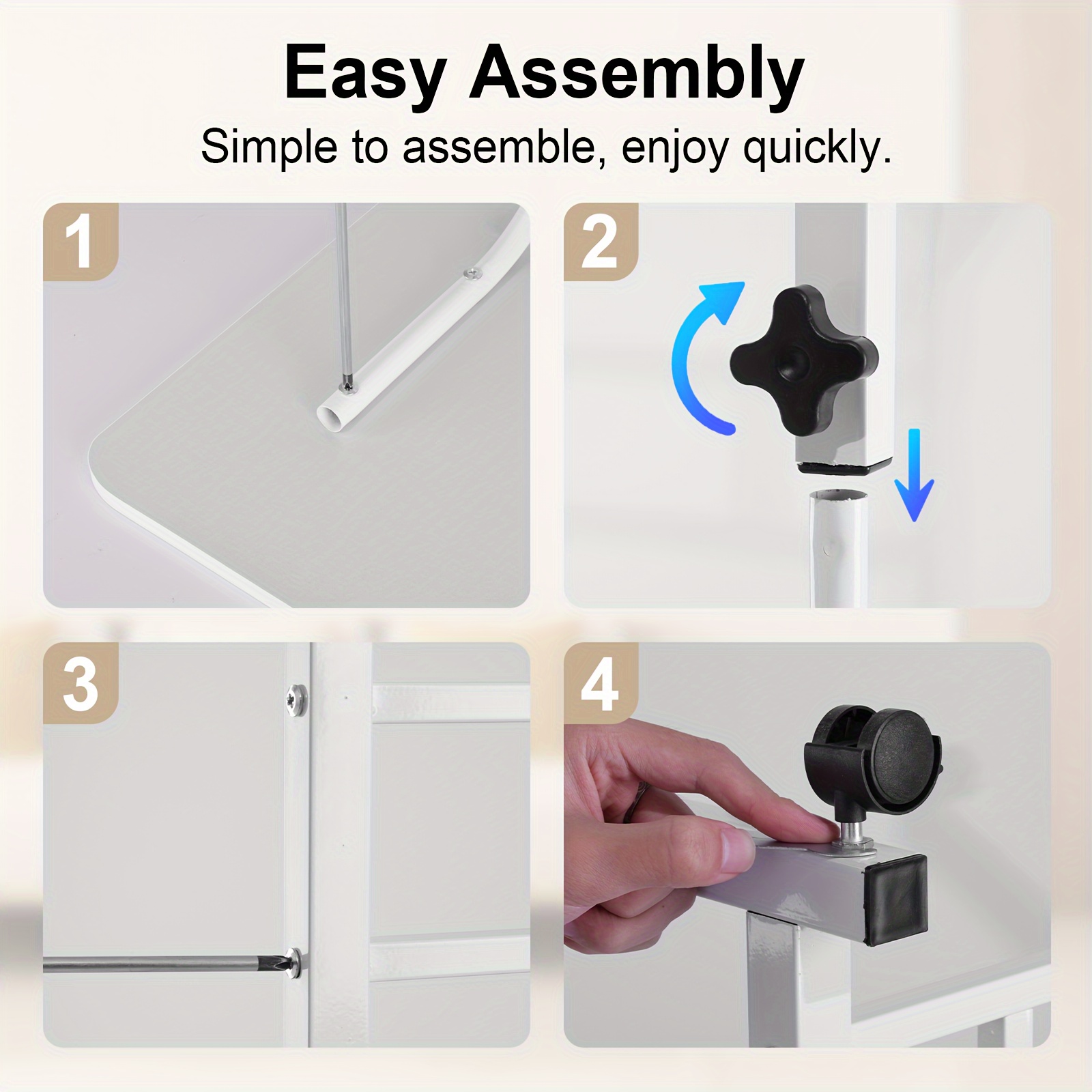 Easy Assembly

Simple to assemble, enjoy quickly.

1

2

3

4