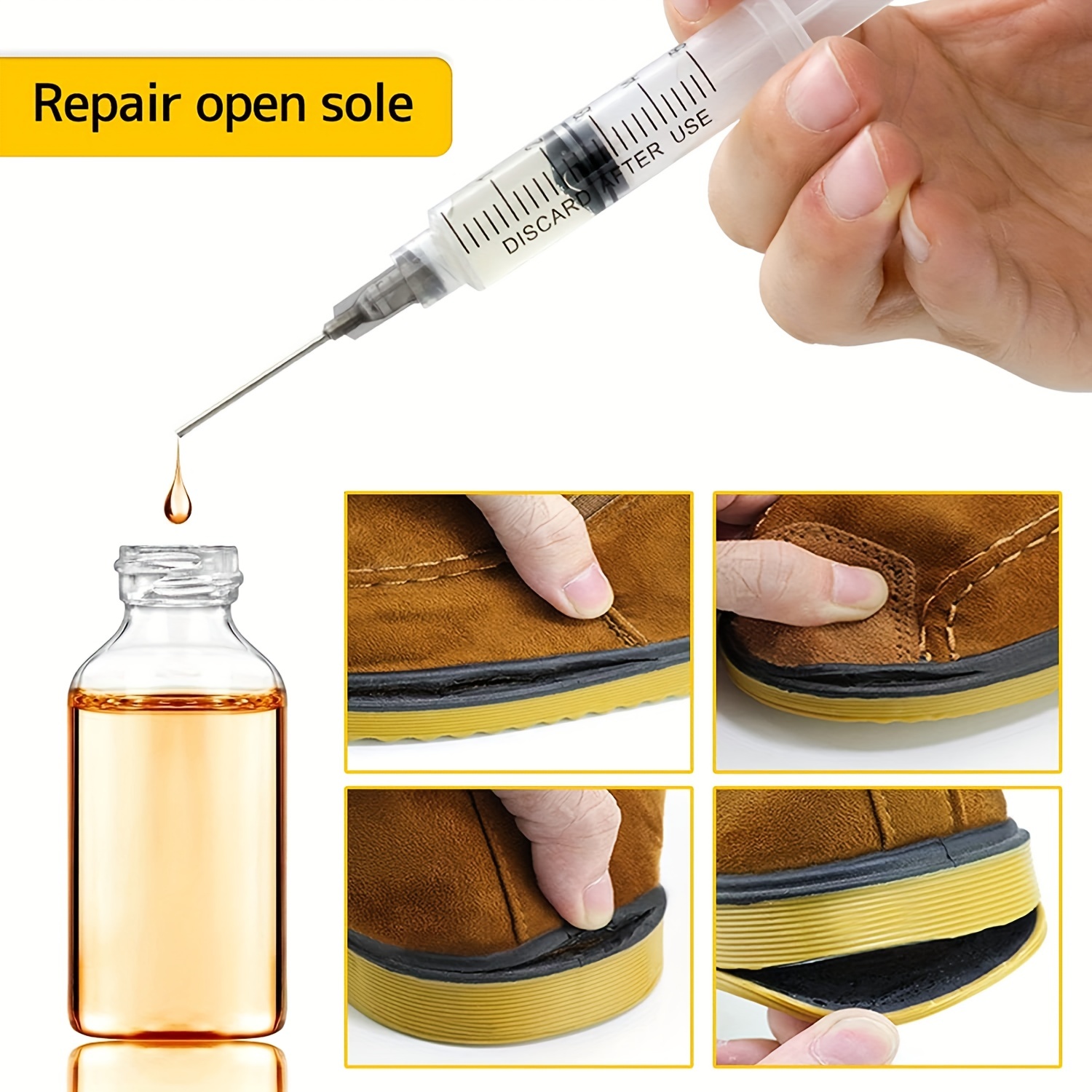 Repair open sole

DISCARD AFTER USE